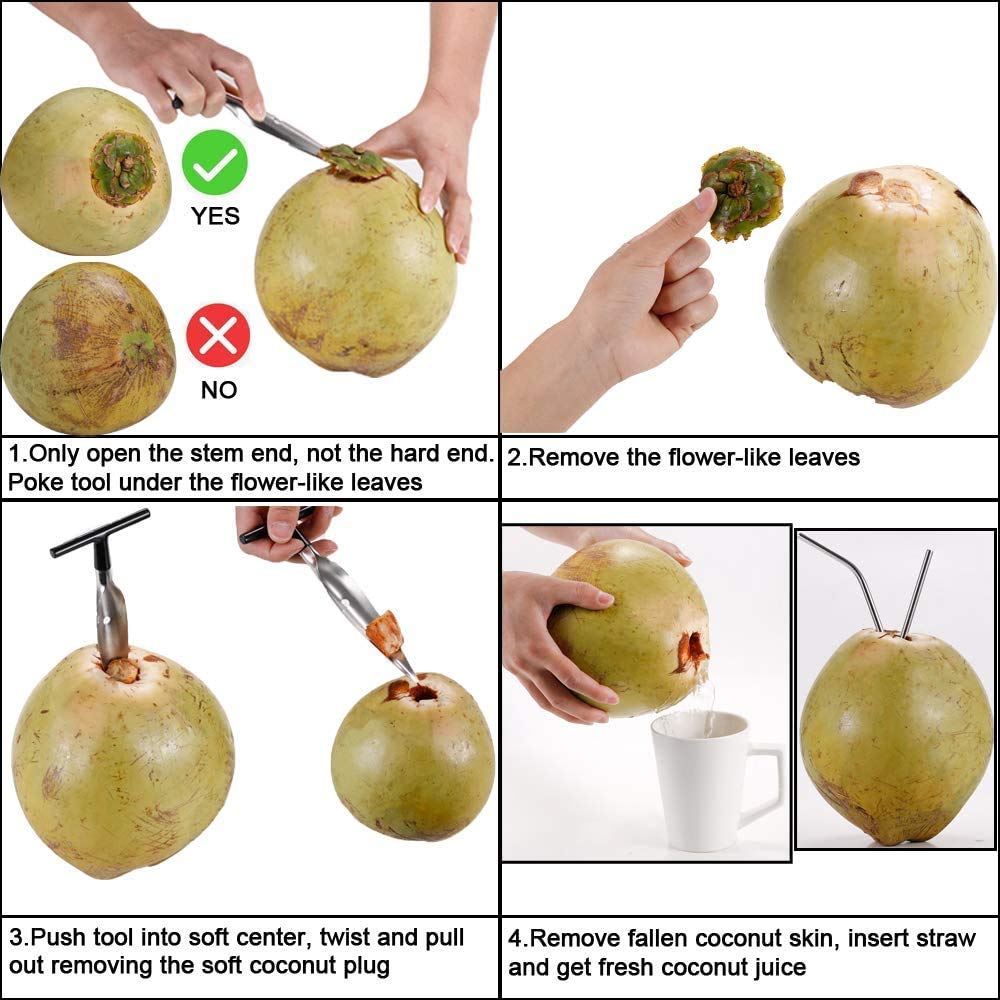 YES

NO

1.Only open the stem end, not the hard end. Poke tool under the flower-like leaves

2.Remove the flower-like leaves

3.Push tool into soft center, twist and pull out removing the soft coconut plug

4.Remove fallen coconut skin, insert straw and get fresh coconut juice