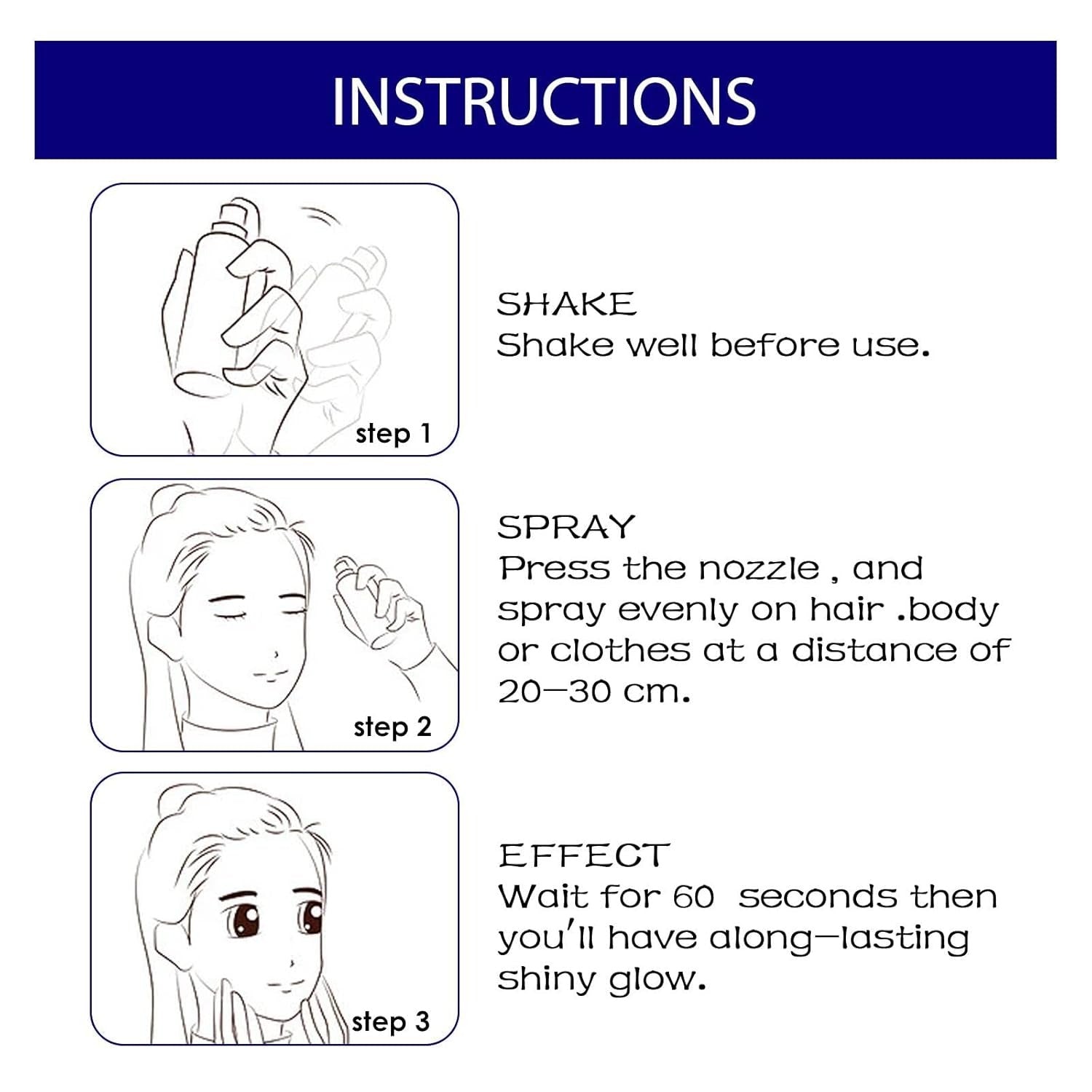 INSTRUCTIONS

step 1

SHAKE
Shake well before use.

step 2

SPRAY
Press the nozzle , and spray evenly on hair .body or clothes at a distance of 20—30 cm.

step 3

EFFECT
Wait for 60 seconds then you'll have along—lasting shiny glow.