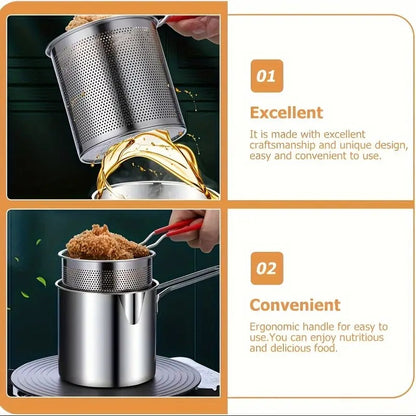 01

Excellent

It is made with excellent craftsmanship and unique design, easy and convenient to use.

02

Convenient

Ergonomic handle for easy to use.You can enjoy nutritious and delicious food.